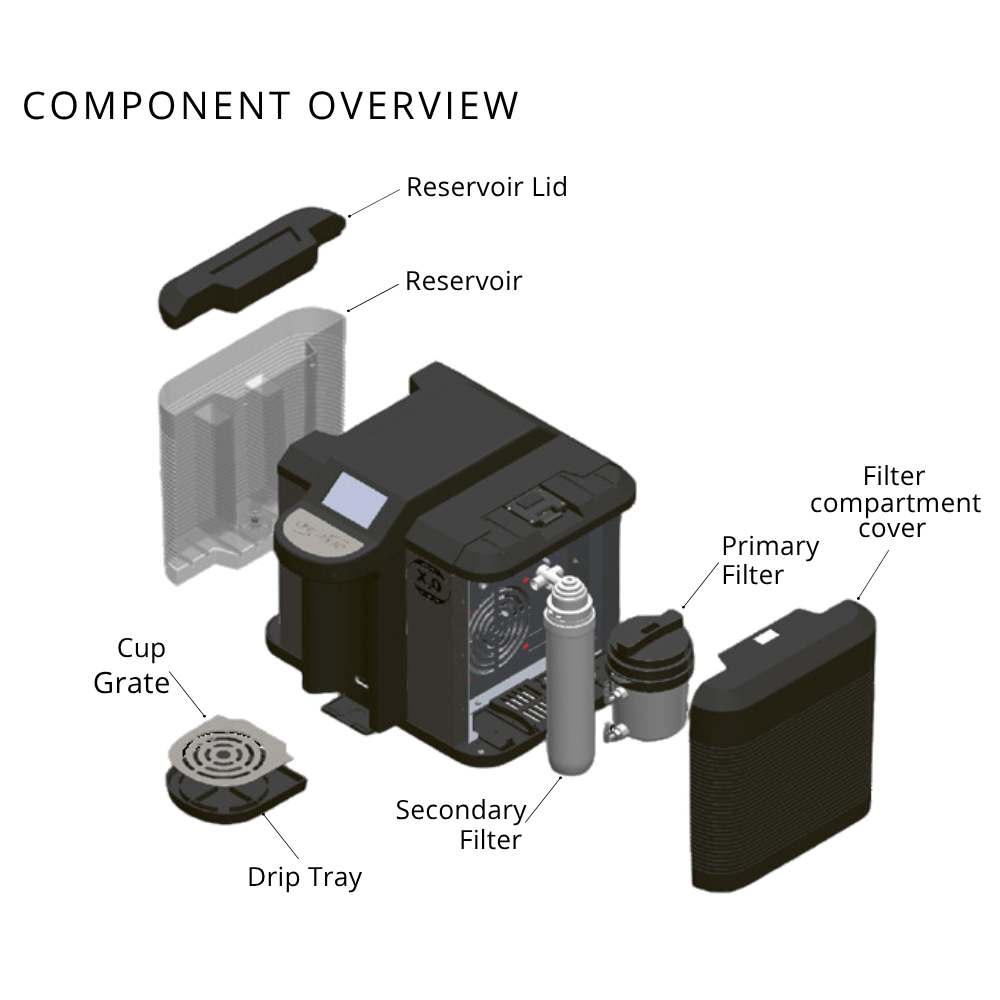 COMPONENT OVERVIEW

Reservoir Lid

Reservoir

Filter compartment cover

Primary Filter

Cup Grate

Secondary Filter

Drip Tray